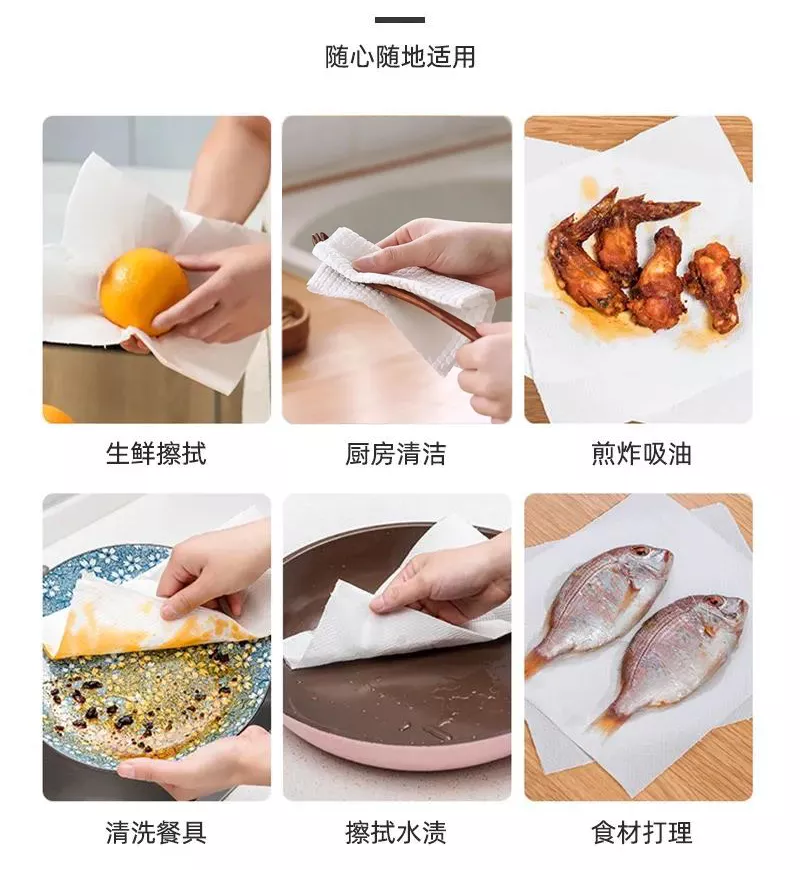 随心随地适用

生鲜擦拭

厨房清洁

煎炸吸油

清洗餐具

擦拭水渍

食材打理